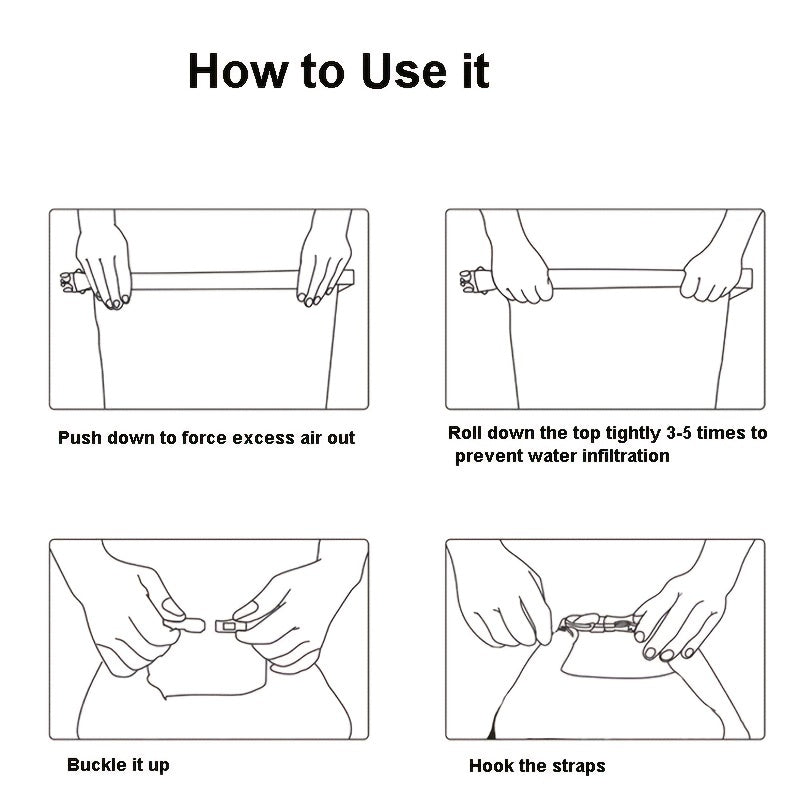 How to Use it

Push down to force excess air out

Roll down the top tightly 3-5 times to prevent water infiltration

Buckle it up

Hook the straps