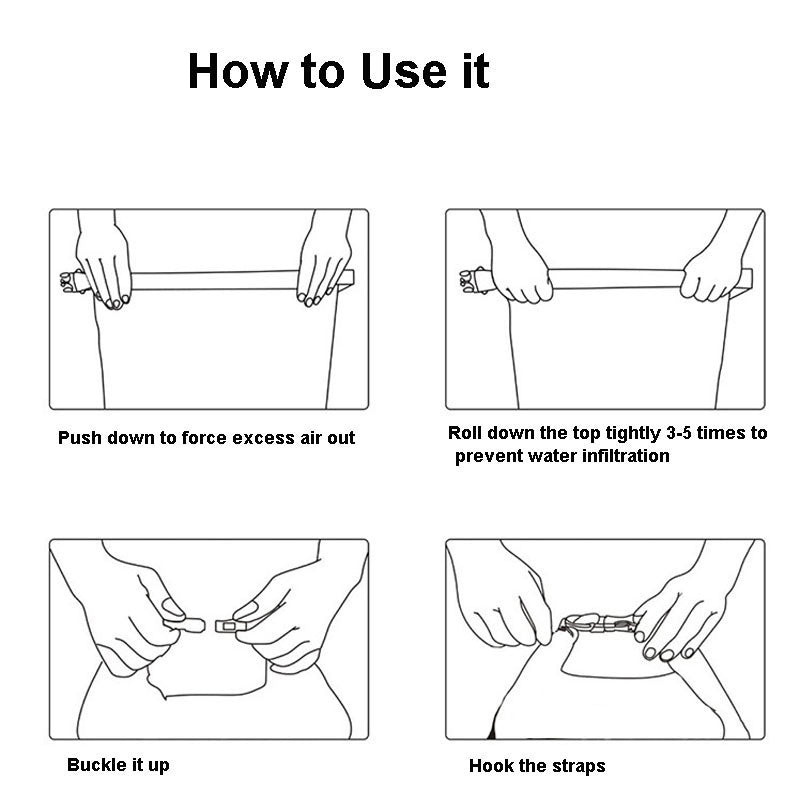 How to Use it

Push down to force excess air out

Roll down the top tightly 3-5 times to prevent water infiltration

Buckle it up

Hook the straps