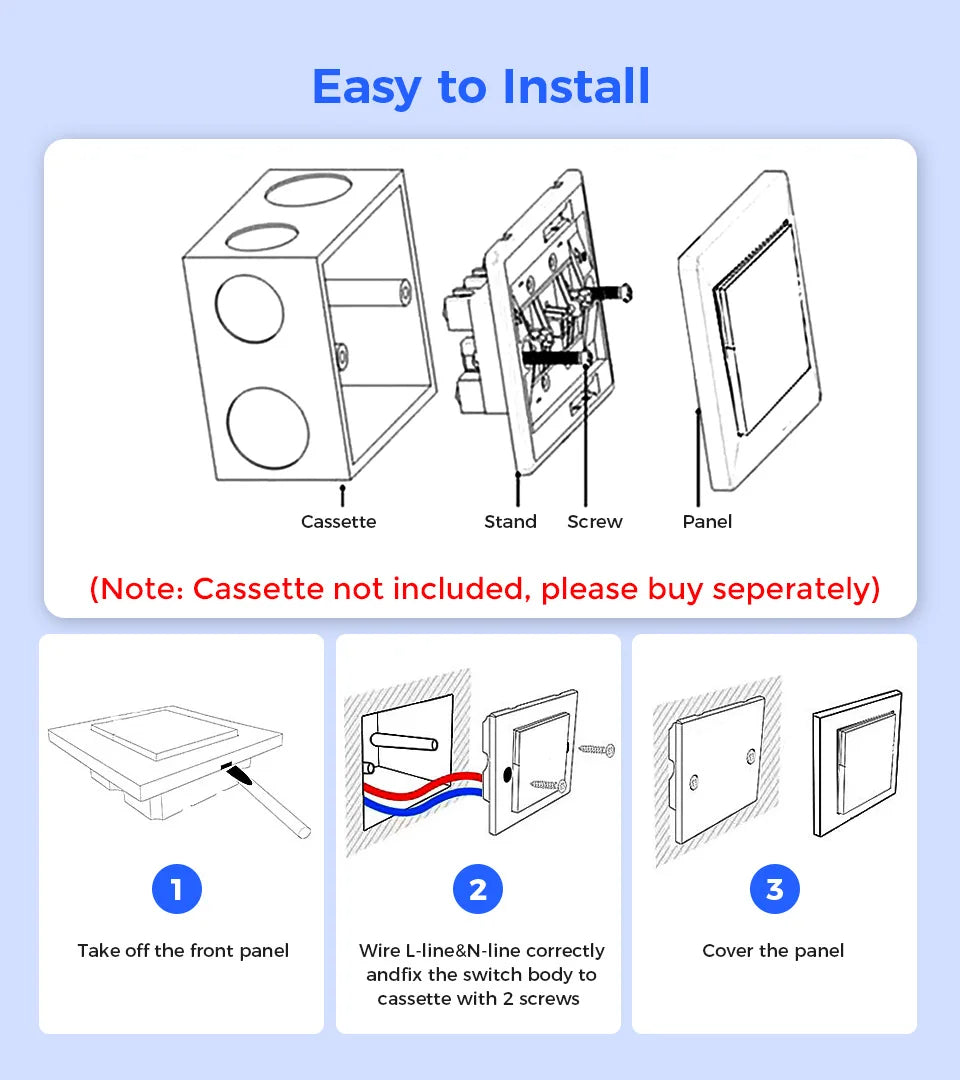 Easy to Install

Cassette

Stand

Screw

Panel

(Note: Cassette not included, please buy seperately)

1

Take off the front panel

2

Wire L-line&N-line correctly andfix the switch body to cassette with 2 screws

3

Cover the panel